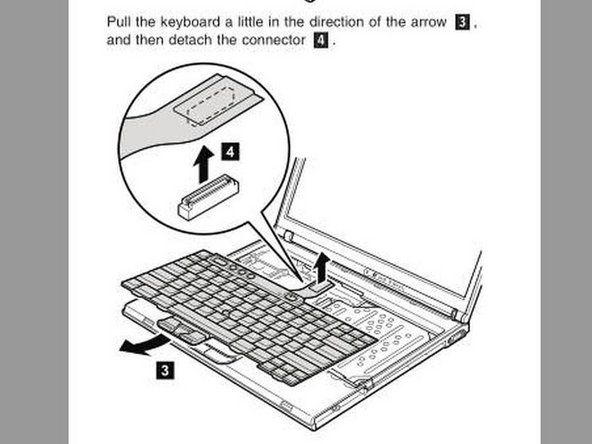 Pull the keyboard a little in the direction of the arrow 3, and then detach the connector 4.

4

3