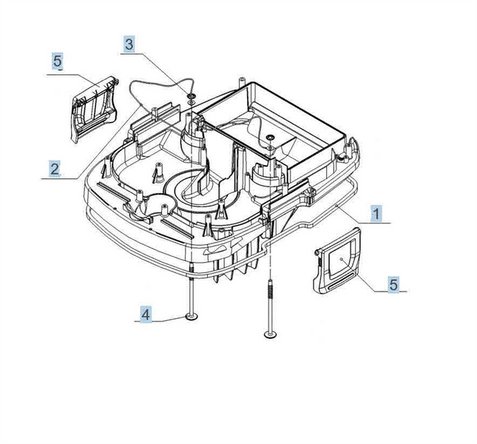 3
5
2
1
5
4