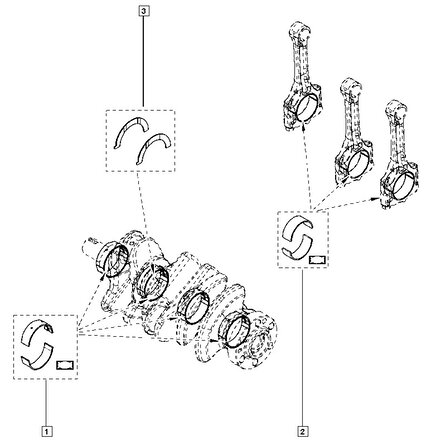 3

1

2