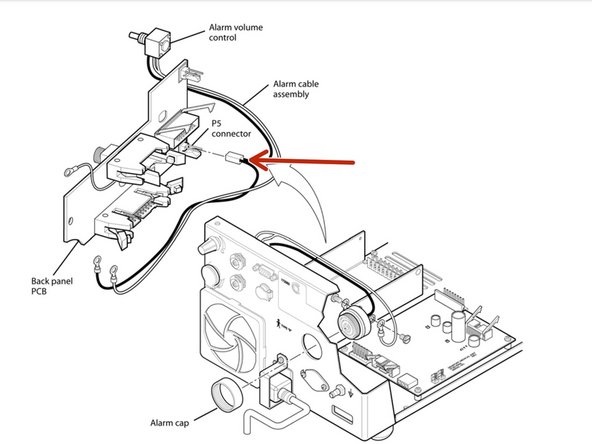 Alarm volume control

Alarm cable assembly

P5 connector

Back panel PCB

Alarm cap