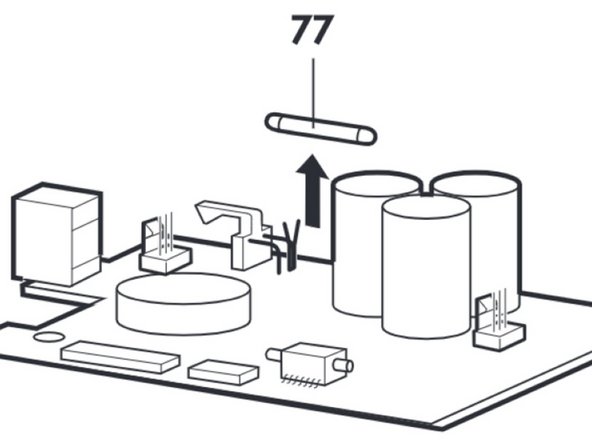 77