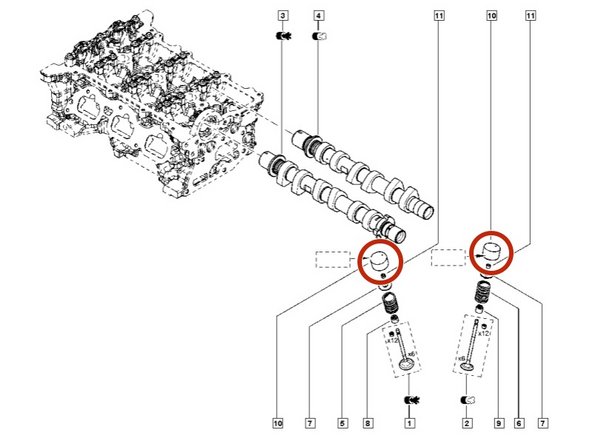 3
4
11
10
11
x12
x6
x12
x6
10
7
5
8
1
2
9
6
7