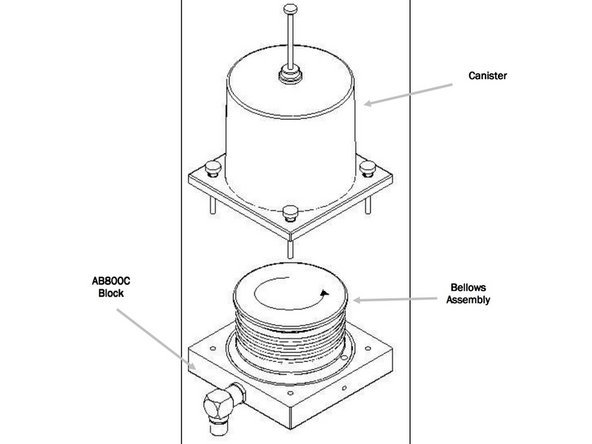 Canister

AB800C
Block

Bellows
Assembly