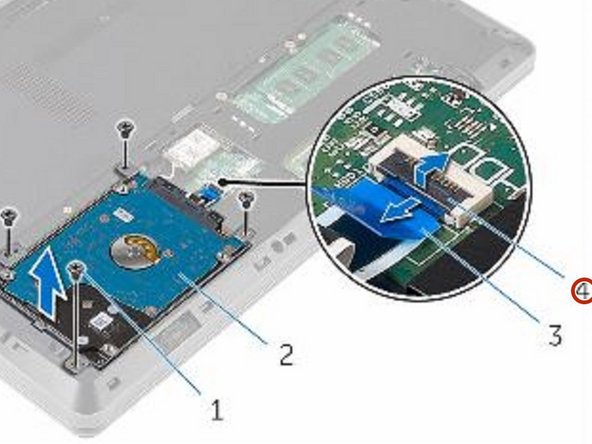 4
3
2
1