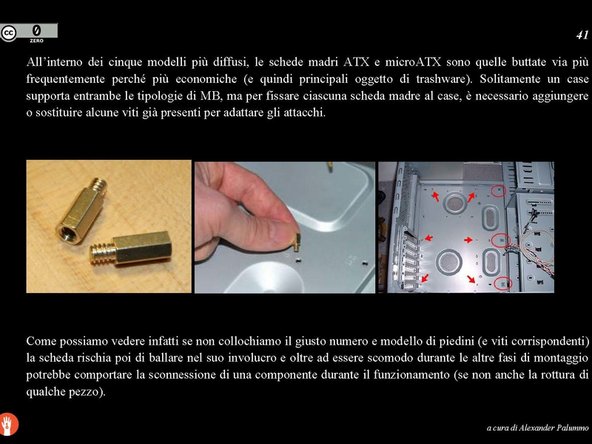 cc 0 ZERO

41

All'interno dei cinque modelli più diffusi, le schede madri ATX e microATX sono quelle buttate via più frequentemente perché più economiche (e quindi principali oggetto di trashware). Solitamente un case supporta entrambe le tipologie di MB, ma per fissare ciascuna scheda madre al case, è necessario aggiungere o sostituire alcune viti già presenti per adattare gli attacchi.

Come possiamo vedere infatti se non collochiamo il giusto numero e modello di piedini (e viti corrispondenti) la scheda rischia poi di ballare nel suo involucro e oltre ad essere scomodo durante le altre fasi di montaggio potrebbe comportare la sconnessione di una componente durante il funzionamento (se non anche la rottura di qualche pezzo).

a cura di Alexander Palummo