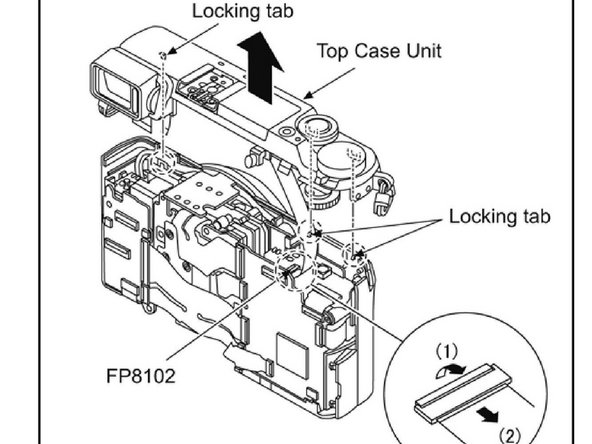 Locking tab

Top Case Unit

Locking tab

FP8102

(1)

(2)