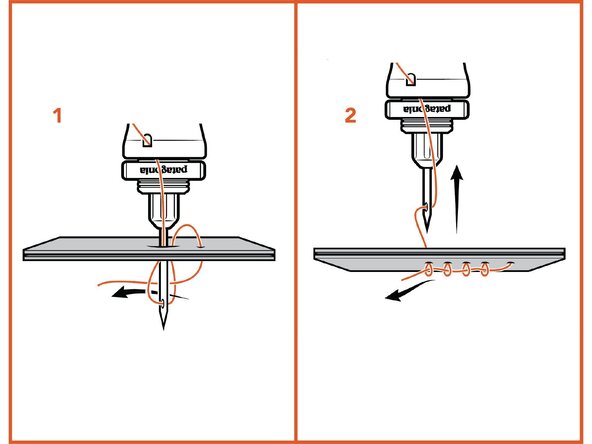 1

patagonia

2

patagonia