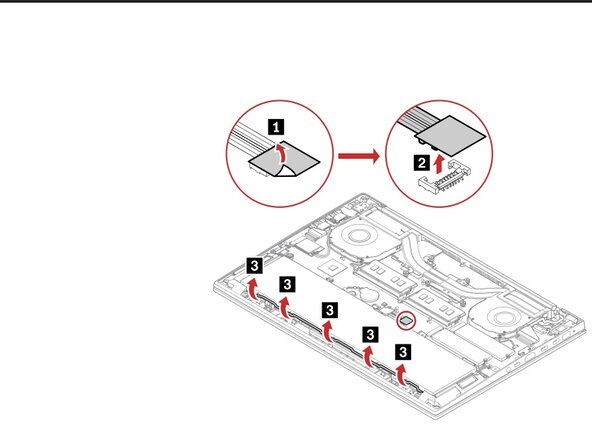 1
2
3
3
3
3
3