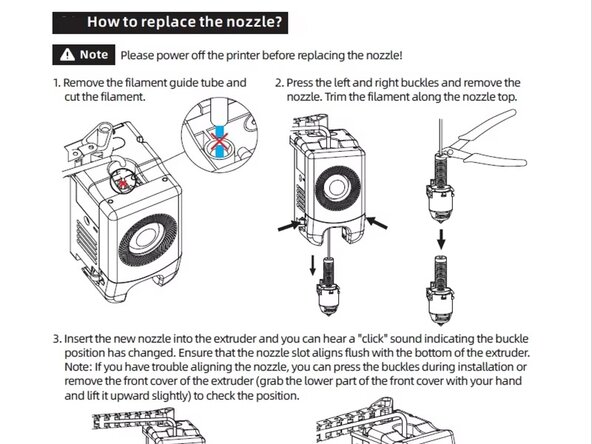 How to replace the nozzle?

Note Please power off the printer before replacing the nozzle!

1. Remove the filament guide tube and cut the filament.

2. Press the left and right buckles and remove the nozzle. Trim the filament along the nozzle top.

3. Insert the new nozzle into the extruder and you can hear a "click" sound indicating the buckle position has changed. Ensure that the nozzle slot aligns flush with the bottom of the extruder. Note: If you have trouble aligning the nozzle, you can press the buckles during installation or remove the front cover of the extruder (grab the lower part of the front cover with your hand and lift it upward slightly) to check the position.