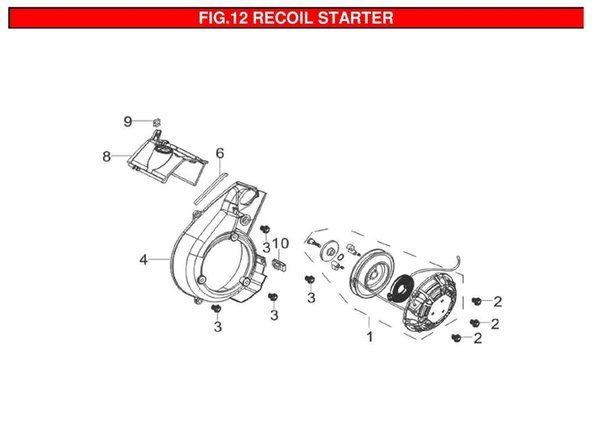 FIG.12 RECOIL STARTER

9
8
6
4
3
10
3
3
3
1
2
2
2