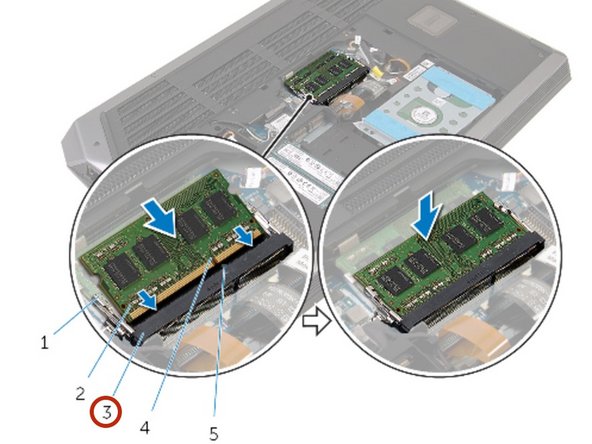 1
2
3
4
5