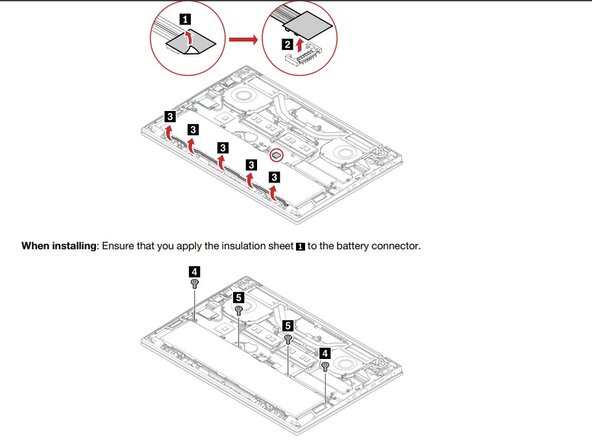 1

2

3
3
3
3
3

**When installing**: Ensure that you apply the insulation sheet 1 to the battery connector.

4
5
5
4