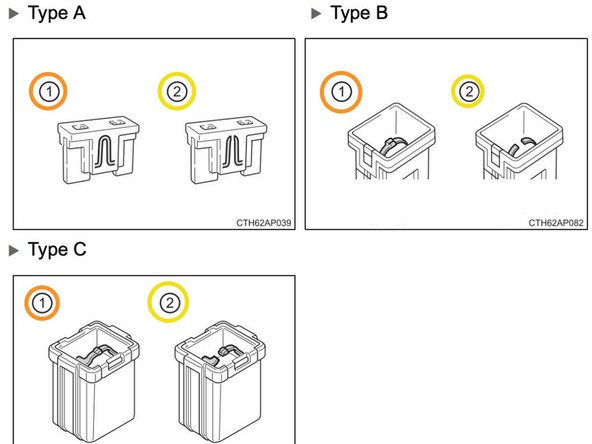 ▶ Type A

1 2

CTH62AP039

▶ Type B

1 2

CTH62AP082

▶ Type C

1 2