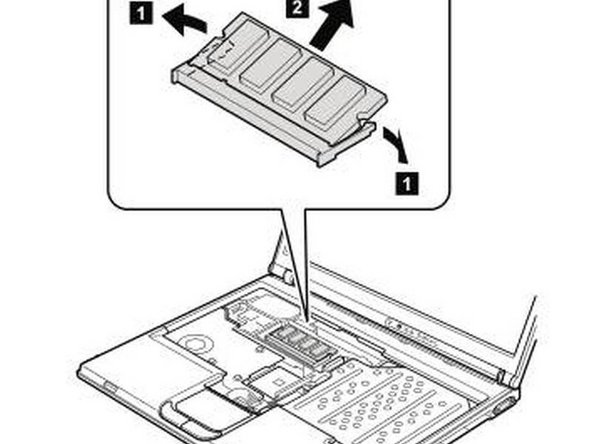 1
2
1