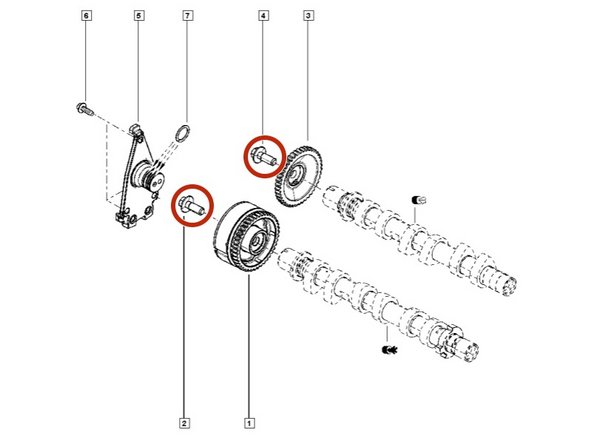 6
5
7
4
3
2
1