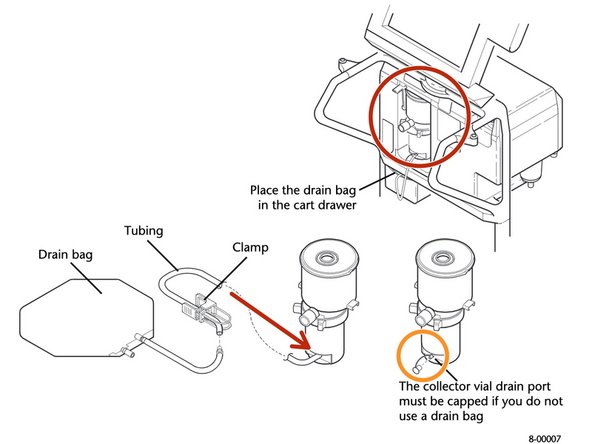 Place the drain bag in the cart drawer

Tubing

Drain bag

Clamp

The collector vial drain port must be capped if you do not use a drain bag

8-00007